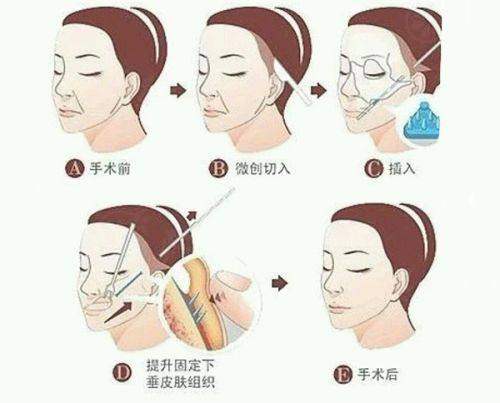 A 手术前

B 微创切入

C 插入

D 提升固定下垂皮肤组织

E 手术后