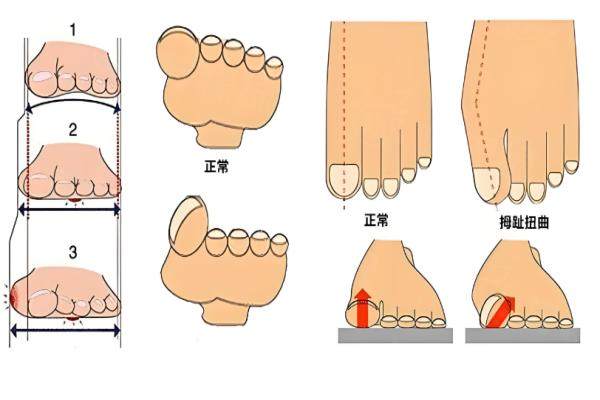 1

2

3

正常

正常

拇趾扭曲